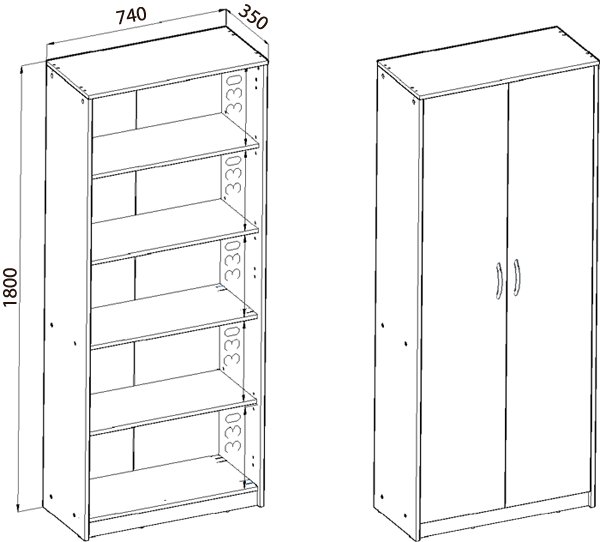 740
350
1800
330
330
330
330
330