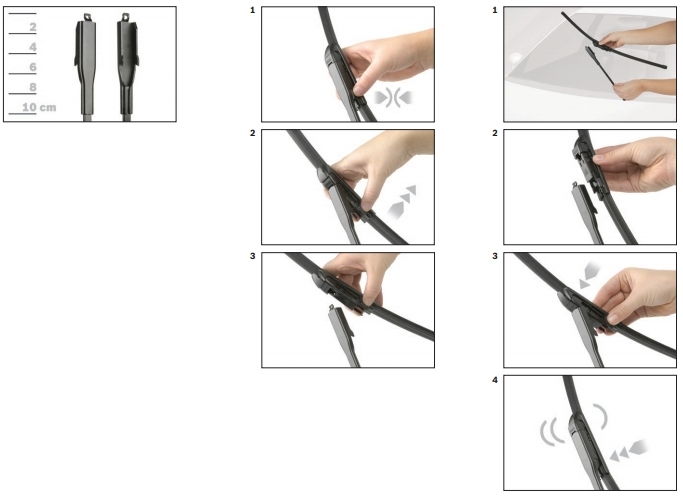 2
4
6
8
10 cm

1

2

3

1

2

3

4