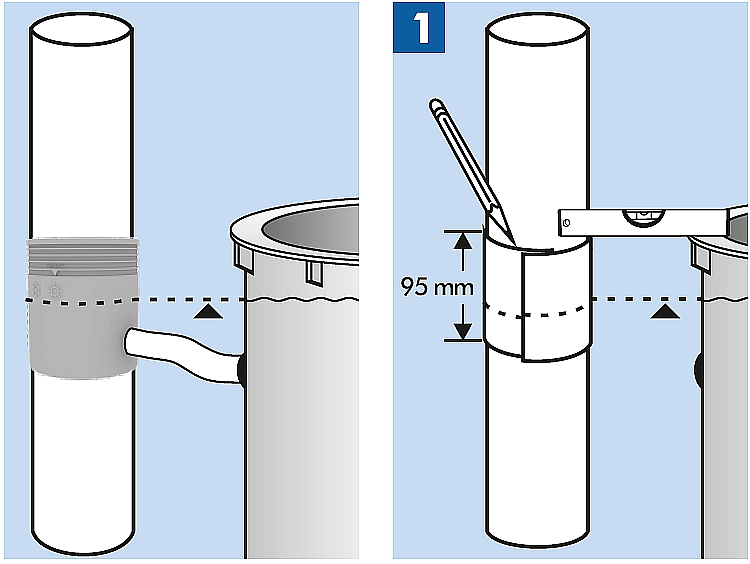 1

95 mm