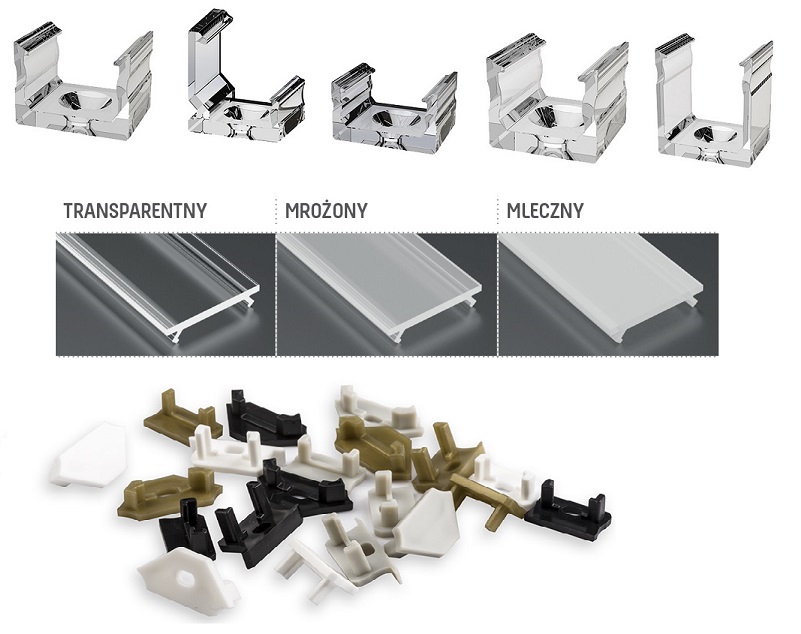 TRANSPARENTNY

MROŻONY

MLECZNY