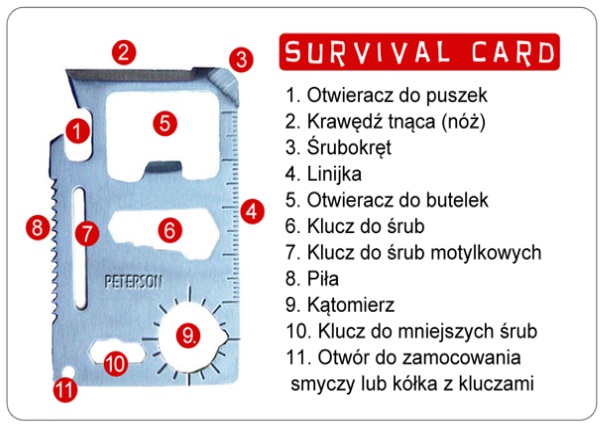 2
3
1
5
4
8
7
6
PETERSON
9.
10
11

SURVIVAL CARD

1. Otwieracz do puszek
2. Krawędź tnąca (nóż)
3. Śrubokręt
4. Linijka
5. Otwieracz do butelek
6. Klucz do śrub
7. Klucz do śrub motylkowych
8. Piła
9. Kątomierz
10. Klucz do mniejszych śrub
11. Otwór do zamocowania smyczy lub kółka z kluczami