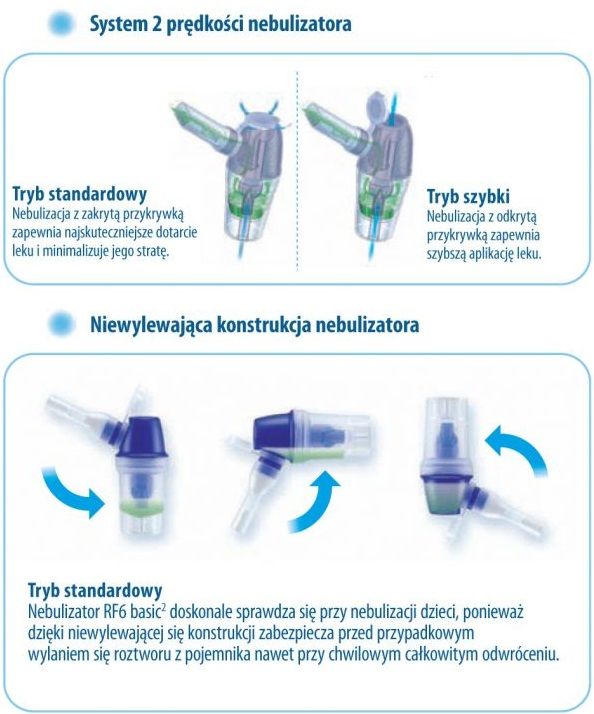 System 2 prędkości nebulizatora

Tryb standardowy
Nebulizacja z zakrytą przykrywką zapewnia najskuteczniejsze dotarcie leku i minimalizuje jego stratę.

Tryb szybki
Nebulizacja z odkrytą przykrywką zapewnia szybszą aplikację leku.

Niewylewająca konstrukcja nebulizatora

Tryb standardowy
Nebulizator RF6 basic$^2$ doskonale sprawdza się przy nebulizacji dzieci, ponieważ dzięki niewylewającej się konstrukcji zabezpiecza przed przypadkowym wylaniem się roztworu z pojemnika nawet przy chwilowym całkowitym odwróceniu.