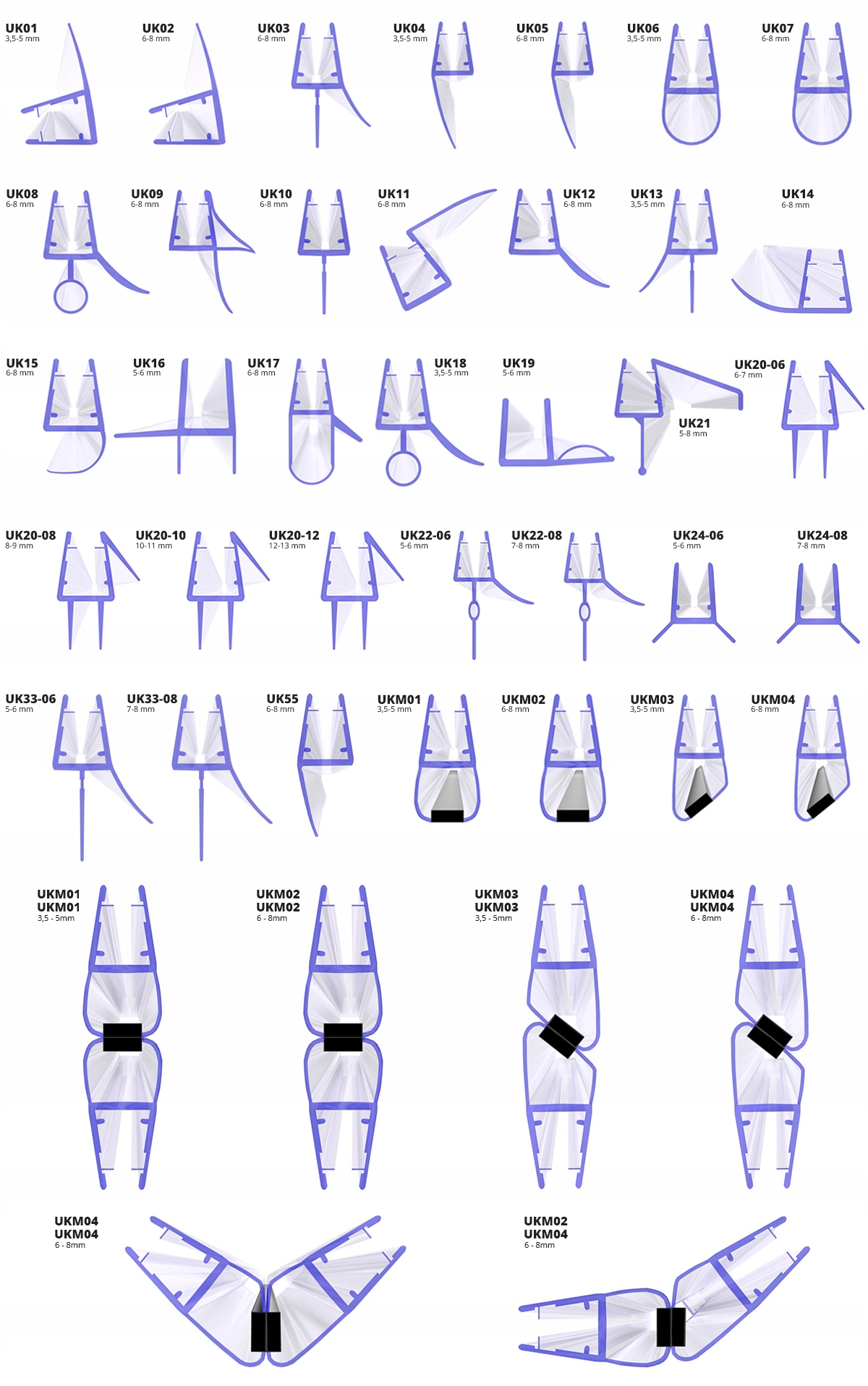 UK01
3,5-5 mm

UK02
6-8 mm

UK03
6-8 mm

UK04
3,5-5 mm

UK05
6-8 mm

UK06
3,5-5 mm

UK07
6-8 mm

UK08
6-8 mm

UK09
6-8 mm

UK10
6-8 mm

UK11
6-8 mm

UK12
6-8 mm

UK13
3,5-5 mm

UK14
6-8 mm

UK15
6-8 mm

UK16
5-6 mm

UK17
6-8 mm

UK18
3,5-5 mm

UK19
5-6 mm

UK21
5-8 mm

UK20-06
6-7 mm

UK20-08
8-9 mm

UK20-10
10-11 mm

UK20-12
12-13 mm

UK22-06
5-6 mm

UK22-08
7-8 mm

UK24-06
5-6 mm

UK24-08
7-8 mm

UK33-06
5-6 mm

UK33-08
7-8 mm

UK55
6-8 mm

UKM01
3,5-5 mm

UKM02
6-8 mm

UKM03
3,5-5 mm

UKM04
6-8 mm

UKM01
UKM01
3,5 - 5mm

UKM02
UKM02
6 - 8mm

UKM03
UKM03
3,5 - 5mm

UKM04
UKM04
6 - 8mm

UKM04
UKM04
6 - 8mm

UKM02
UKM04
6 - 8mm