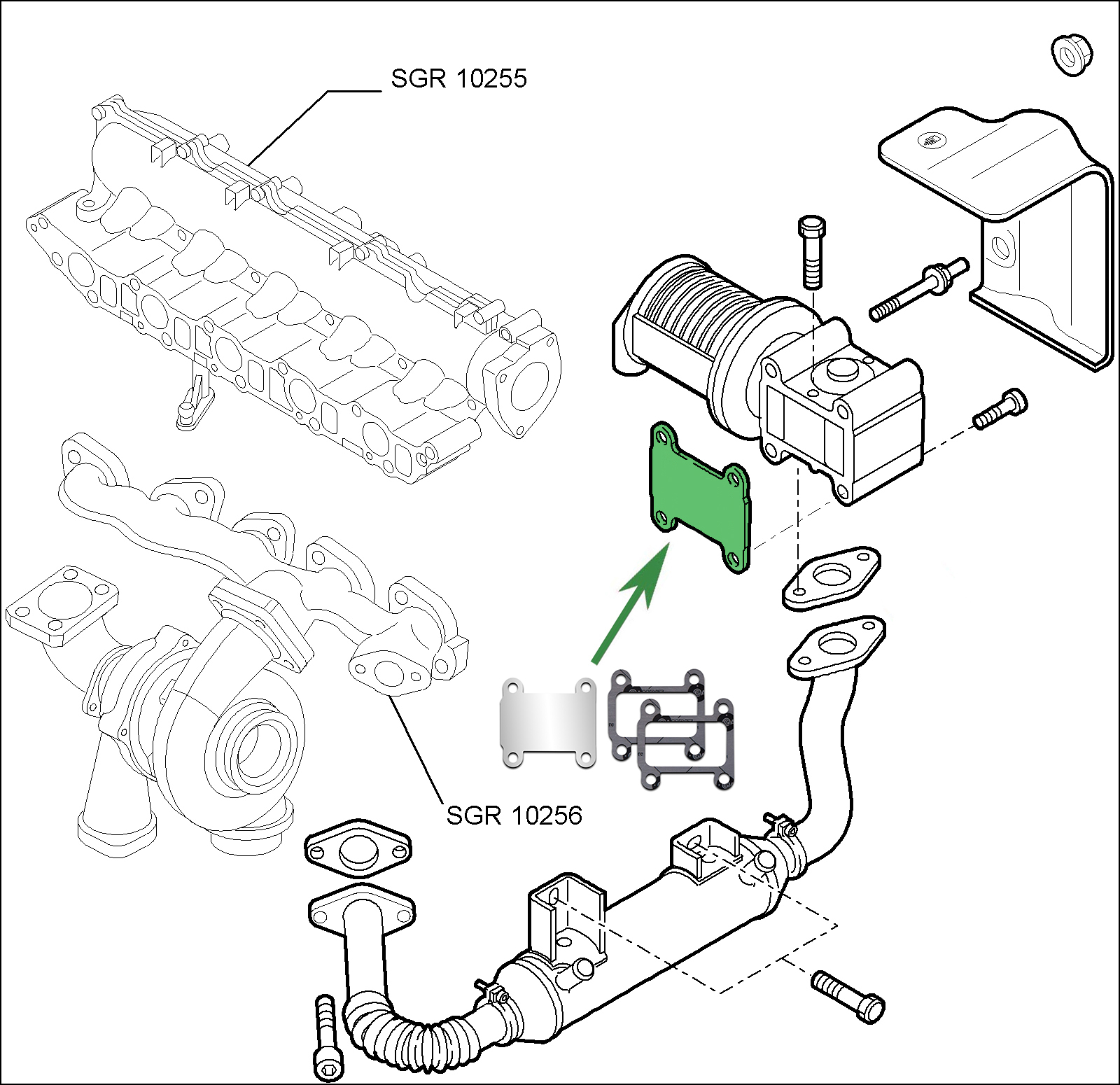 SGR 10255

SGR 10256