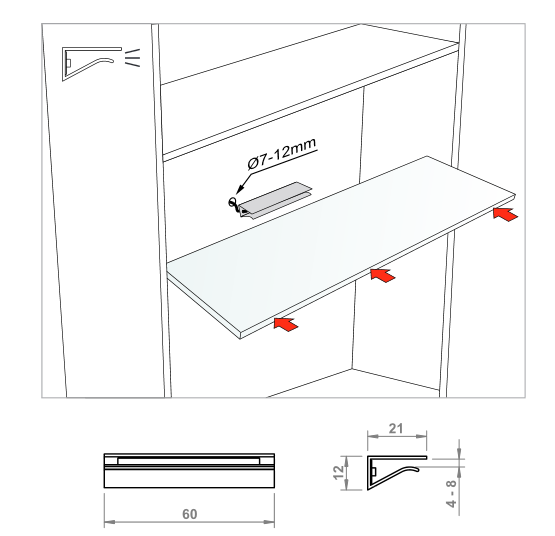 Ø7-12mm

60

21

12

4 - 8