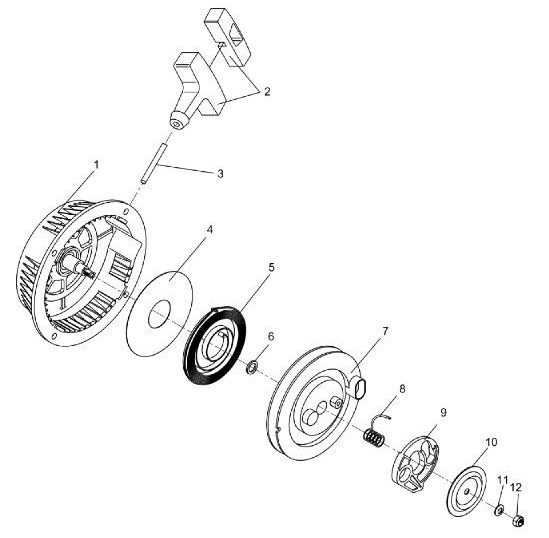 2
3
1
4
5
6
7
8
9
10
11
12