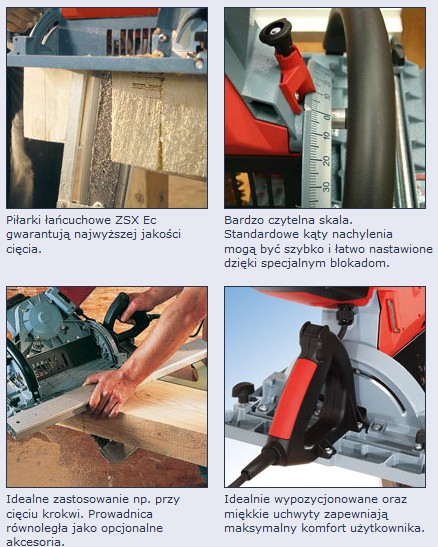 0
10
20
30

Piłarki łańcuchowe ZSX Ec gwarantują najwyższej jakości cięcia.

Bardzo czytelna skala. Standardowe kąty nachylenia mogą być szybko i łatwo nastawione dzięki specjalnym blokadom.

Idealne zastosowanie np. przy cięciu krokwi. Prowadnica równoległa jako opcjonalne akcesoria.

Idealnie wypozycjonowane oraz miękkie uchwyty zapewniają maksymalny komfort użytkownika.