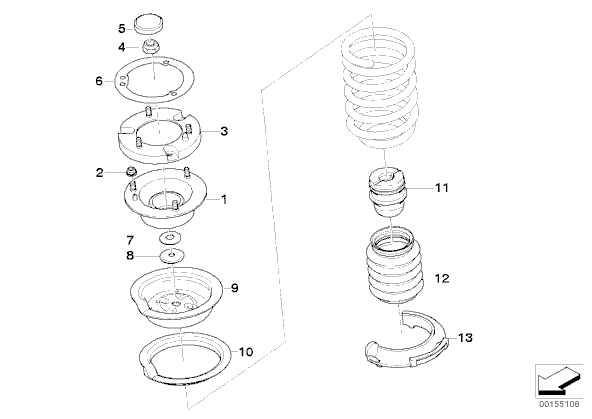 5
4
6
3
2
1
7
8
9
10
11
12
13
00155108