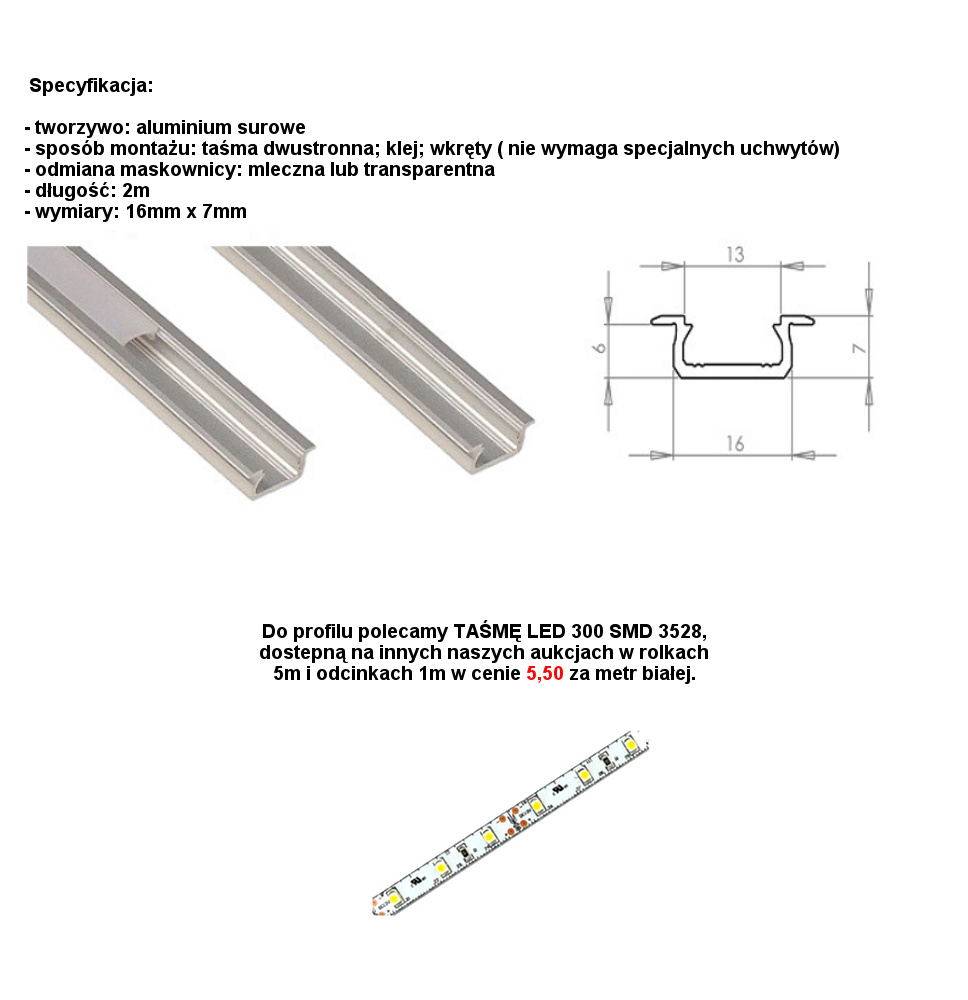 Specyfikacja:

- tworzywo: aluminium surowe
- sposób montażu: taśma dwustronna; klej; wkręty ( nie wymaga specjalnych uchwytów)
- odmiana maskownicy: mleczna lub transparentna
- długość: 2m
- wymiary: 16mm x 7mm

13
6
7
16

Do profilu polecamy TAŚMĘ LED 300 SMD 3528, dostepną na innych naszych aukcjach w rolkach 5m i odcinkach 1m w cenie 5,50 za metr białej.